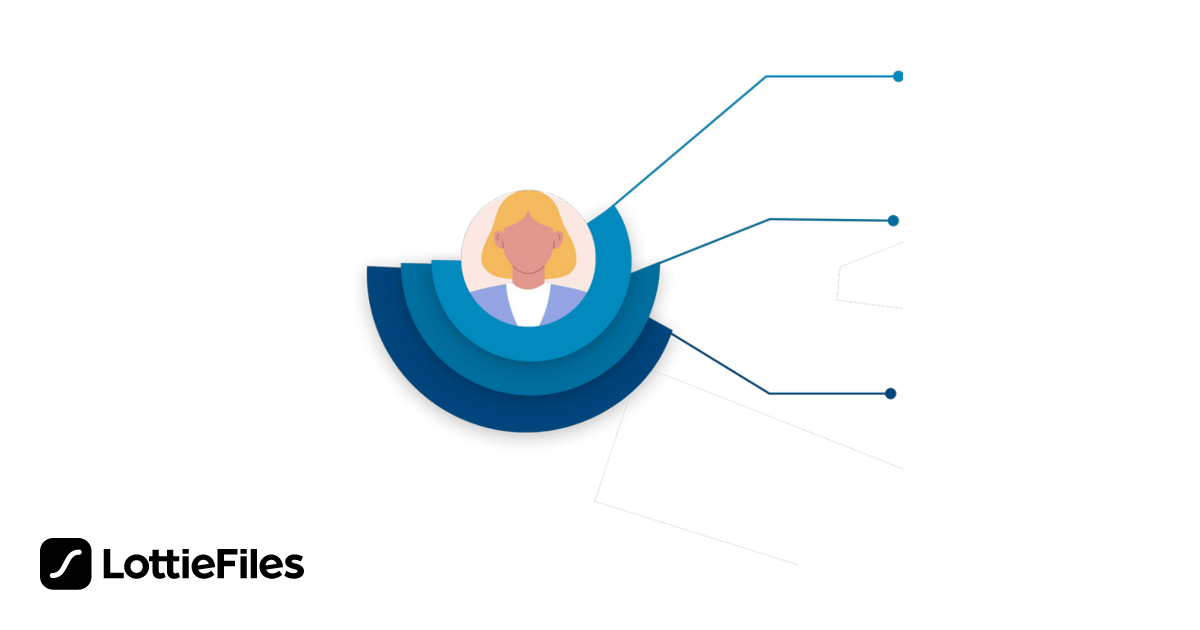 LottieFiles